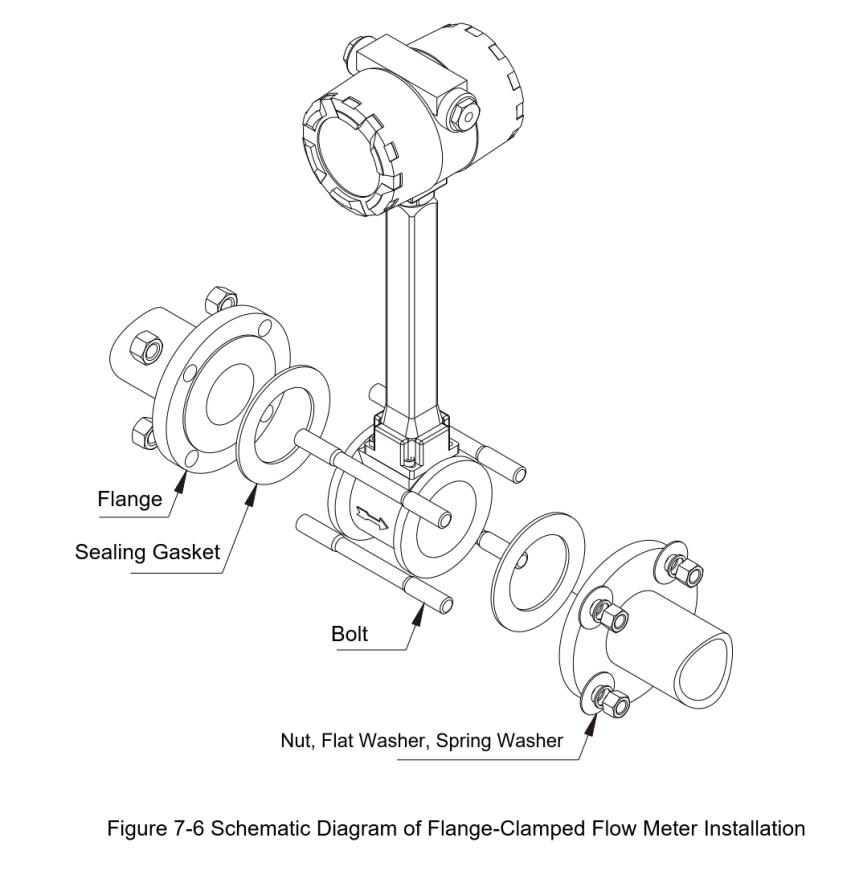 Flange

Sealing Gasket

Bolt

Nut, Flat Washer, Spring Washer

Figure 7-6 Schematic Diagram of Flange-Clamped Flow Meter Installation